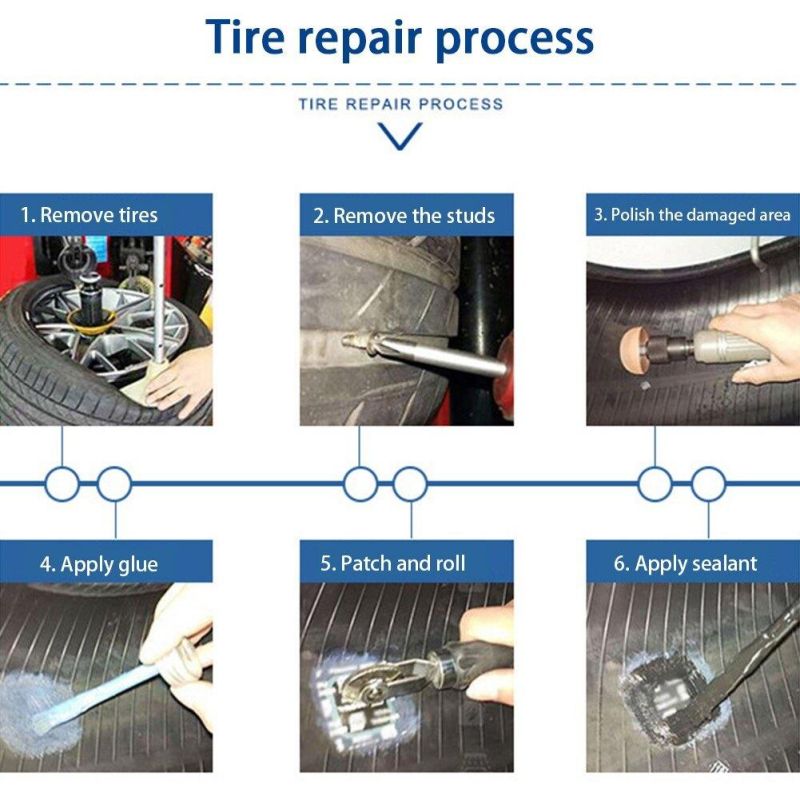 Tire repair process

TIRE REPAIR PROCESS

1. Remove tires

2. Remove the studs

3. Polish the damaged area

4. Apply glue

5. Patch and roll

6. Apply sealant