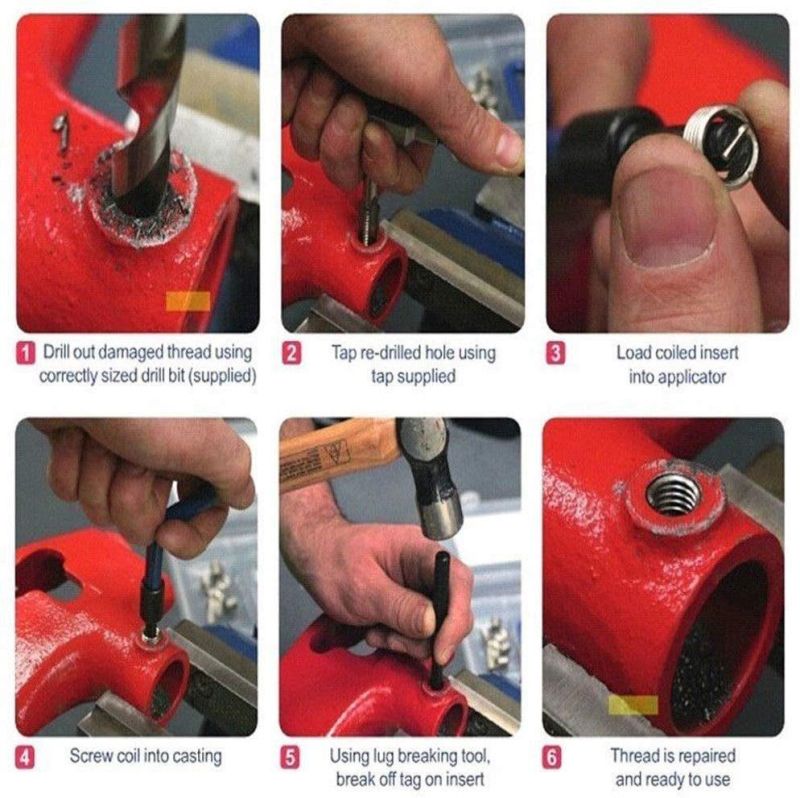 1 Drill out damaged thread using correctly sized drill bit (supplied)

2 Tap re-drilled hole using tap supplied

3 Load coiled insert into applicator

4 Screw coil into casting

5 Using lug breaking tool, break off tag on insert

6 Thread is repaired and ready to use