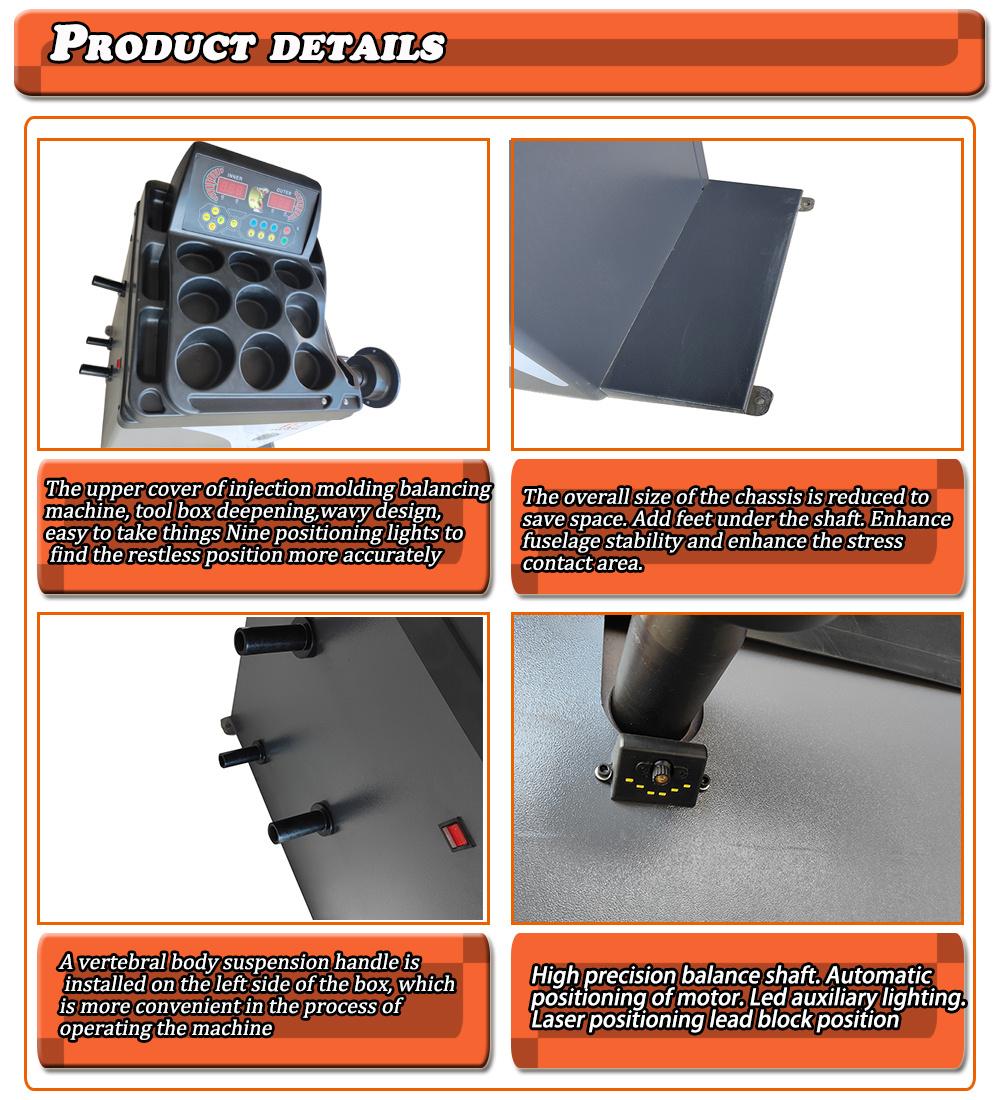 PRODUCT DETAILS

INNER OUTER

The upper cover of injection molding balancing machine, tool box deepening,wavy design, easy to take things Nine positioning lights to find the restless position more accurately

The overall size of the chassis is reduced to save space. Add feet under the shaft. Enhance fuselage stability and enhance the stress contact area.

A vertebral body suspension handle is installed on the left side of the box, which is more convenient in the process of operating the machine

High precision balance shaft. Automatic positioning of motor. Led auxiliary lighting. Laser positioning lead block position