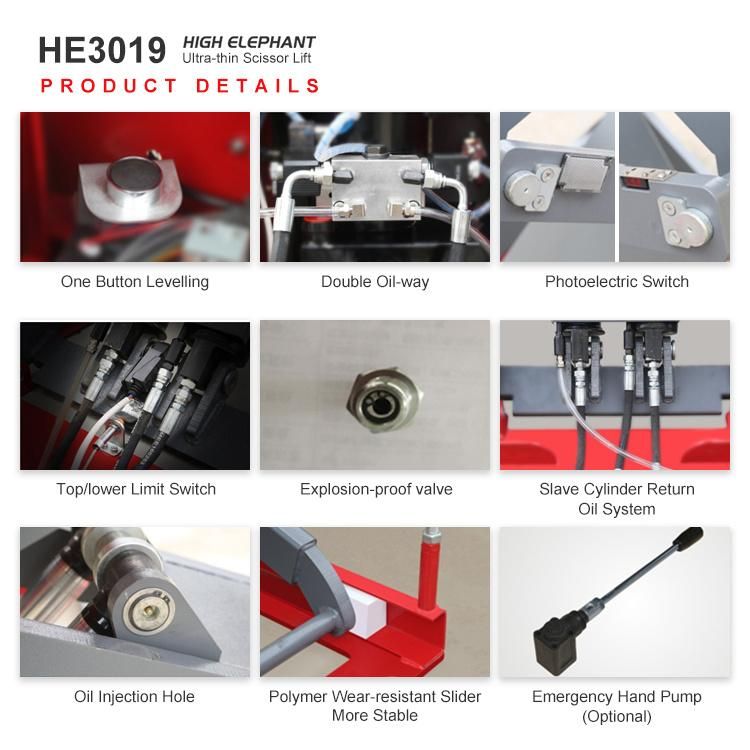 HE3019 HIGH ELEPHANT Ultra-thin Scissor Lift

PRODUCT DETAILS

One Button Levelling

Double Oil-way

Photoelectric Switch

Top/lower Limit Switch

Explosion-proof valve

Slave Cylinder Return Oil System

Oil Injection Hole

Polymer Wear-resistant Slider More Stable

Emergency Hand Pump (Optional)