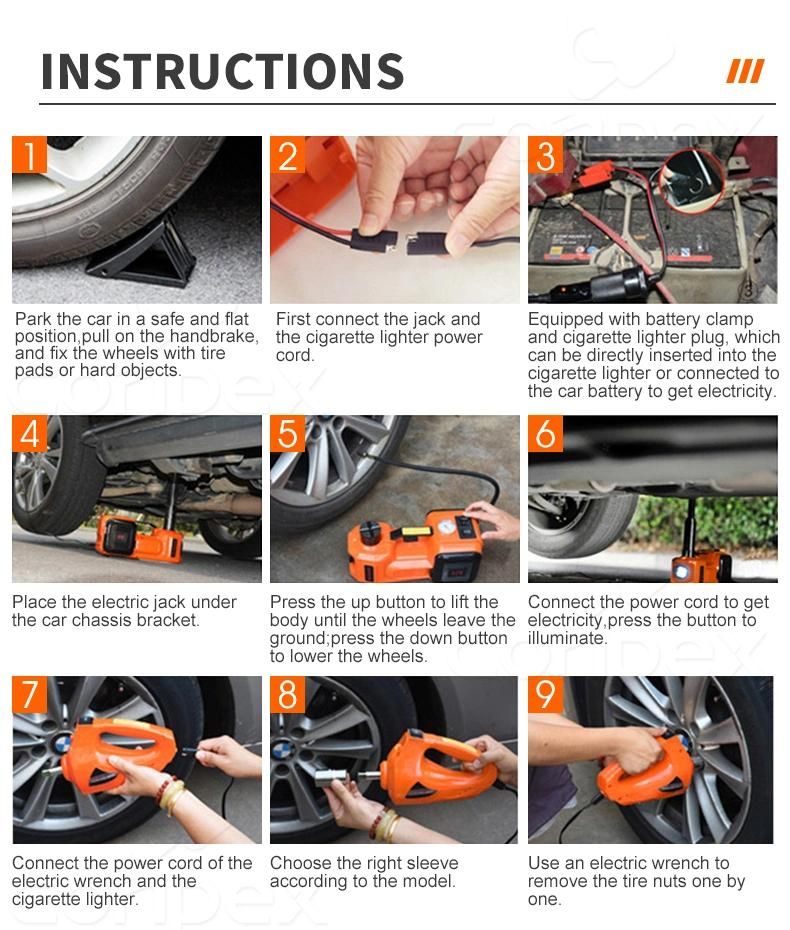 INSTRUCTIONS

1

Park the car in a safe and flat position,pull on the handbrake, and fix the wheels with tire pads or hard objects.

2

First connect the jack and the cigarette lighter power cord.

3

Equipped with battery clamp and cigarette lighter plug, which can be directly inserted into the cigarette lighter or connected to the car battery to get electricity.

4

Place the electric jack under the car chassis bracket.

5

Press the up button to lift the body until the wheels leave the ground;press the down button to lower the wheels.

6

Connect the power cord to get electricity,press the button to illuminate.

7

Connect the power cord of the electric wrench and the cigarette lighter.

8

Choose the right sleeve according to the model.

9

Use an electric wrench to remove the tire nuts one by one.