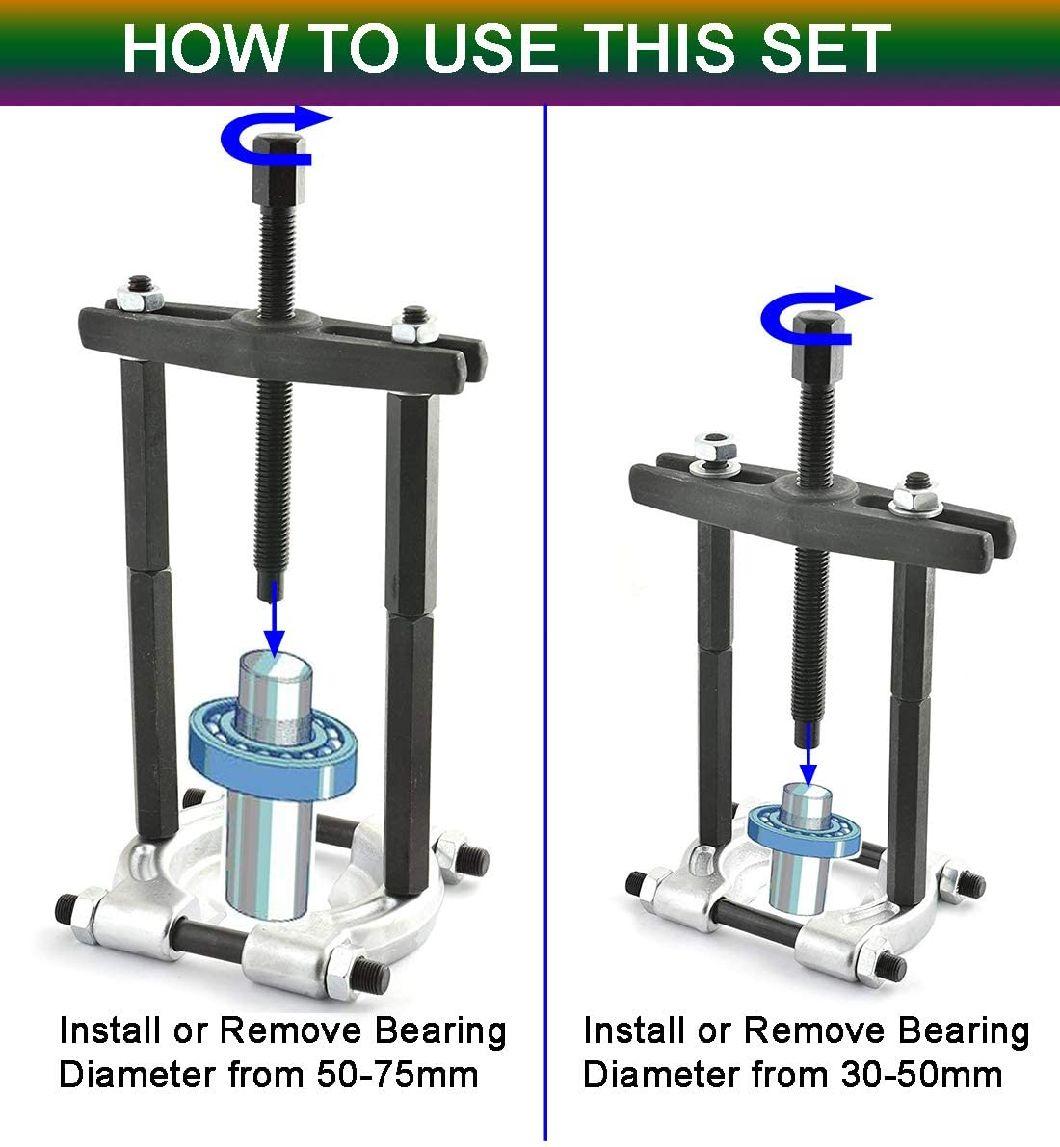 HOW TO USE THIS SET

Install or Remove Bearing Diameter from 50-75mm

Install or Remove Bearing Diameter from 30-50mm