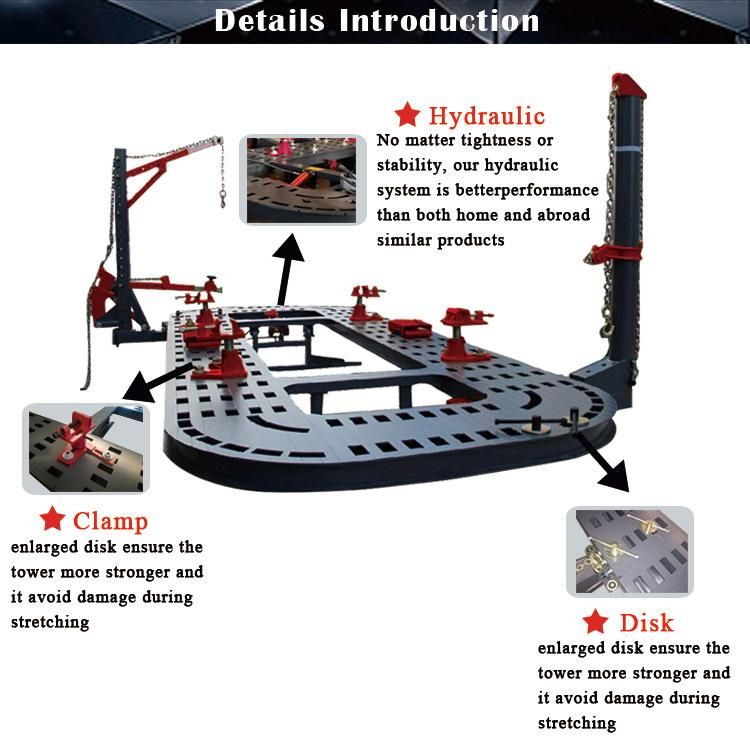 Details Introduction

★ Hydraulic
No matter tightness or stability, our hydraulic system is betterperformance than both home and abroad similar products

★ Clamp
enlarged disk ensure the tower more stronger and it avoid damage during stretching

★ Disk
enlarged disk ensure the tower more stronger and it avoid damage during stretching